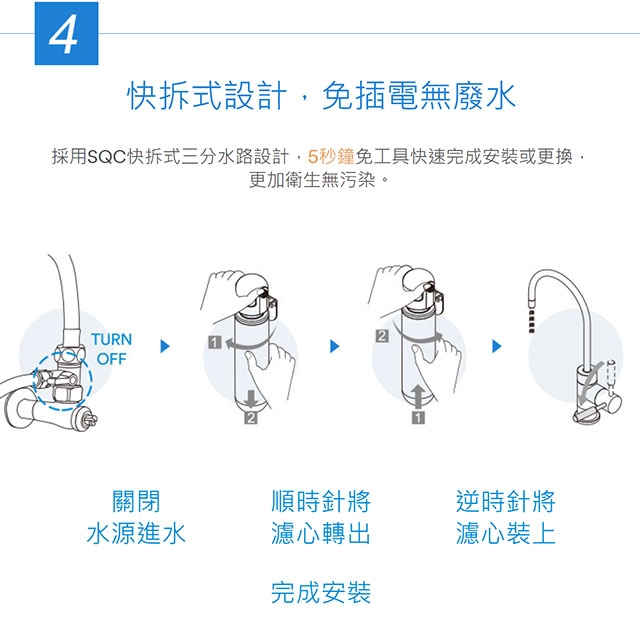 4

快拆式設計，免插電無廢水

採用SQC快拆式三分水路設計，5秒鐘免工具快速完成安裝或更換，更加衛生無污染。

TURN OFF

1
2

2
1

關閉
水源進水

順時針將
濾心轉出

逆時針將
濾心裝上

完成安裝